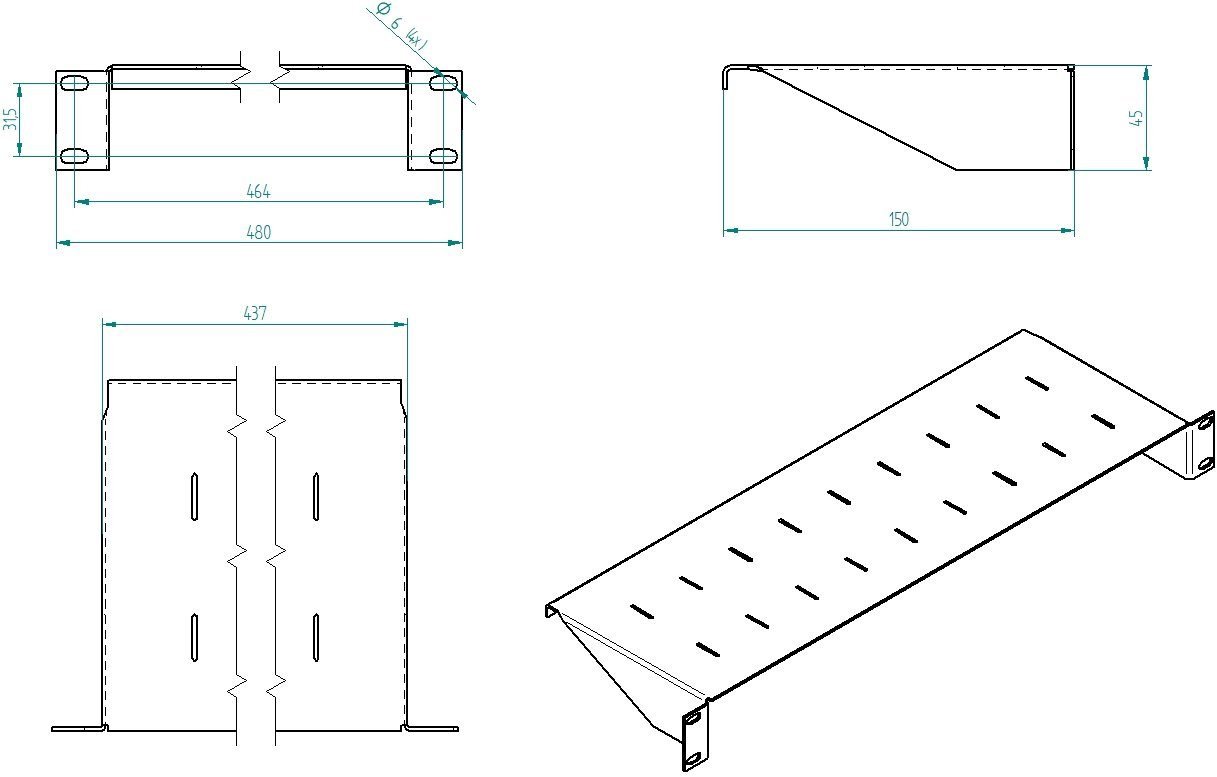 Ø 6 (4x)
31,5
464
480
45
150
437